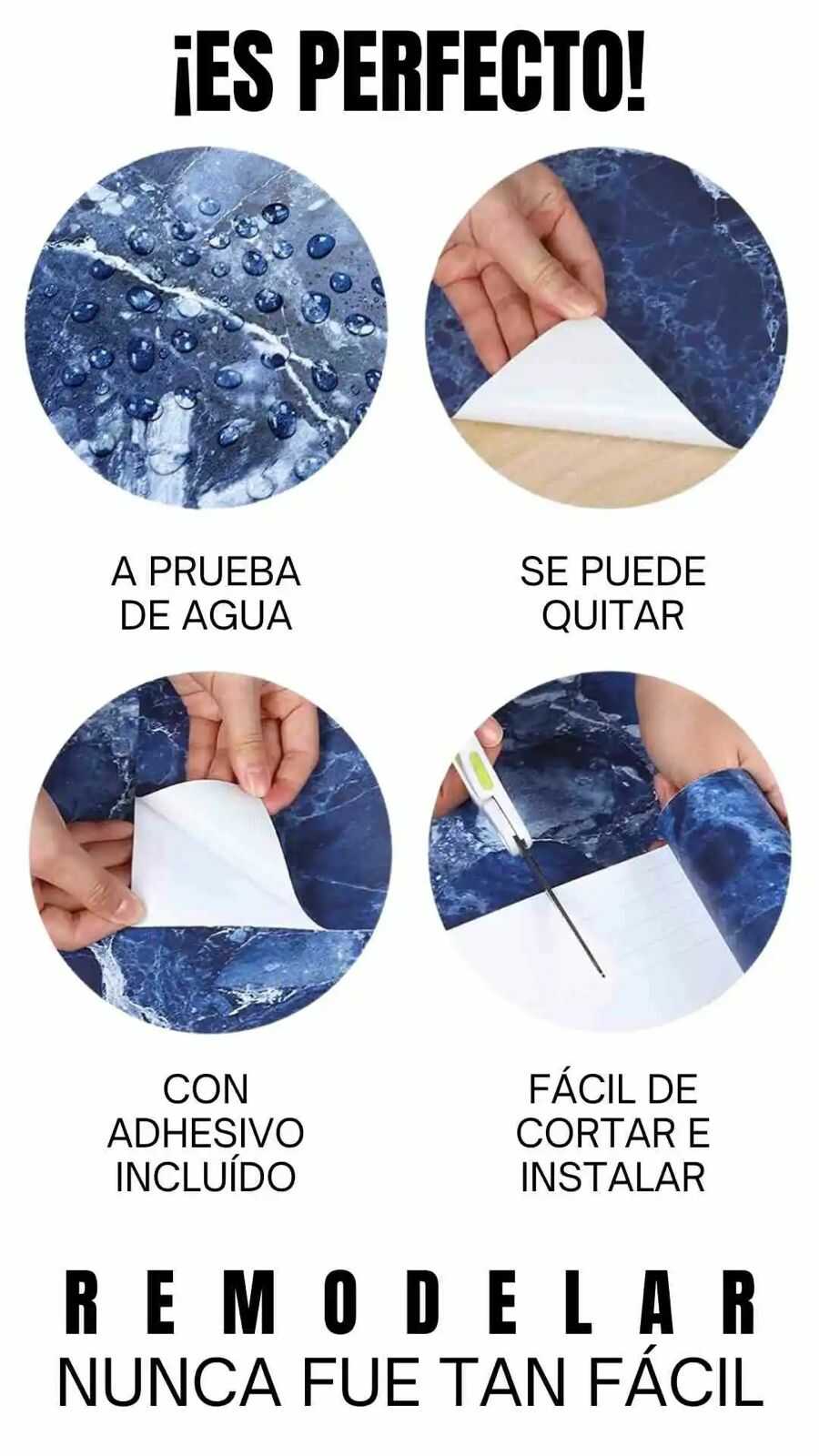 ¡ES PERFECTO!

A PRUEBA DE AGUA

SE PUEDE QUITAR

CON ADHESIVO INCLUÍDO

FÁCIL DE CORTAR E INSTALAR

REMODELAR
NUNCA FUE TAN FÁCIL